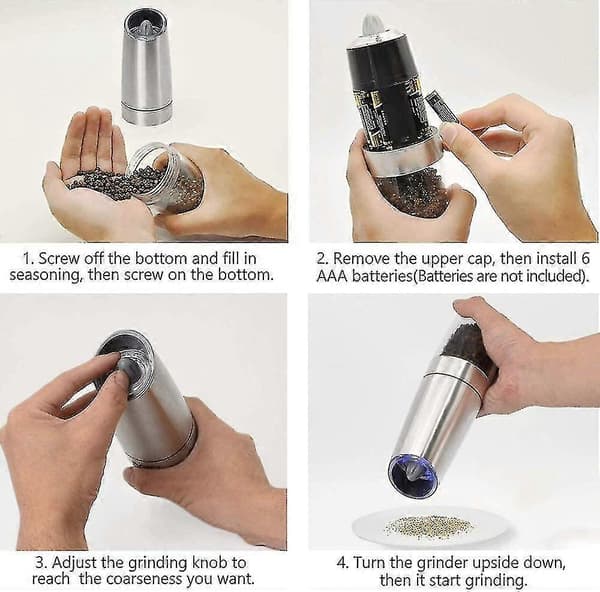 1. Screw off the bottom and fill in seasoning, then screw on the bottom.

2. Remove the upper cap, then install 6 AAA batteries(Batteries are not included).

3. Adjust the grinding knob to reach the coarseness you want.

4. Turn the grinder upside down, then it start grinding.