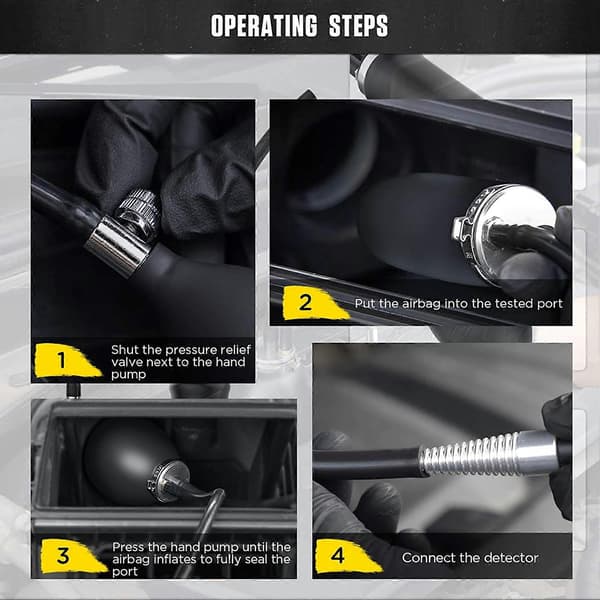 OPERATING STEPS

1 Shut the pressure relief valve next to the hand pump

2 Put the airbag into the tested port

3 Press the hand pump until the airbag inflates to fully seal the port

4 Connect the detector