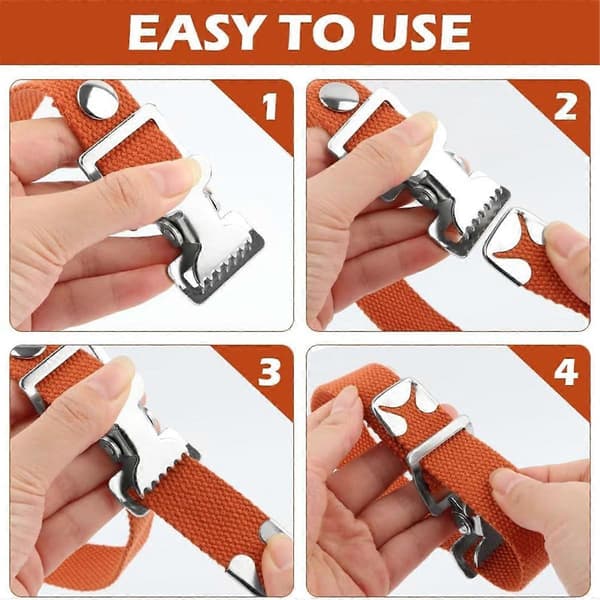 EASY TO USE

1

2

3

4