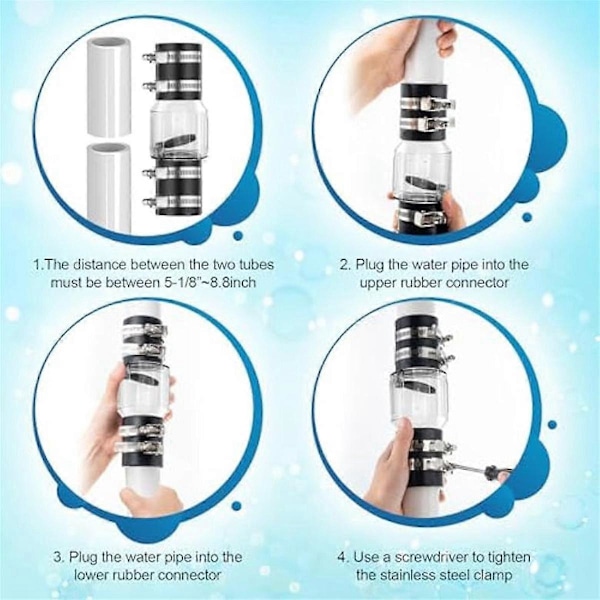 1.The distance between the two tubes must be between 5-1/8"~8.8inch

2. Plug the water pipe into the upper rubber connector

3. Plug the water pipe into the lower rubber connector

4. Use a screwdriver to tighten the stainless steel clamp