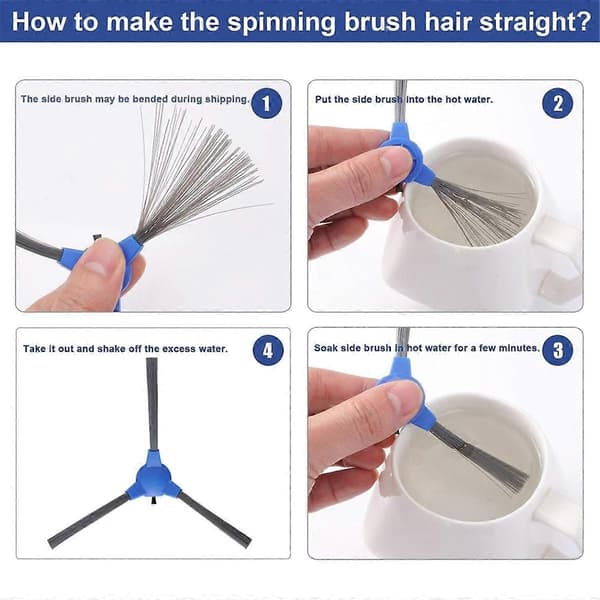 How to make the spinning brush hair straight?

The side brush may be bended during shipping.

1

Put the side brush into the hot water.

2

Take it out and shake off the excess water.

4

Soak side brush in hot water for a few minutes.

3