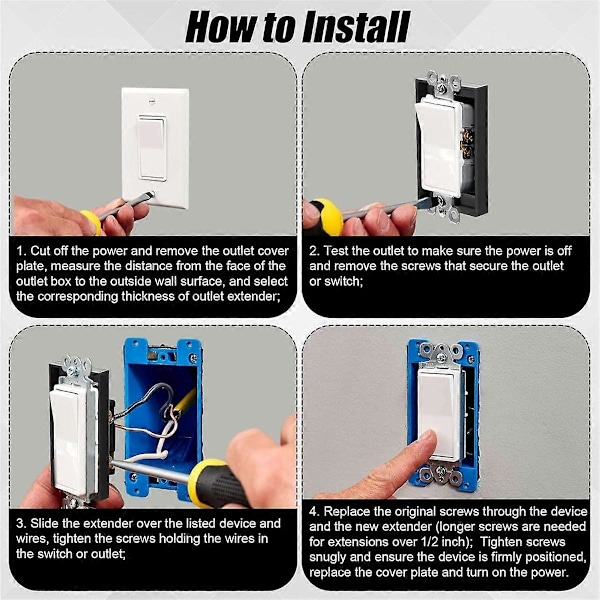 How to Install

1. Cut off the power and remove the outlet cover plate, measure the distance from the face of the outlet box to the outside wall surface, and select the corresponding thickness of outlet extender;

2. Test the outlet to make sure the power is off and remove the screws that secure the outlet or switch;

3. Slide the extender over the listed device and wires, tighten the screws holding the wires in the switch or outlet;

4. Replace the original screws through the device and the new extender (longer screws are needed for extensions over 1/2 inch); Tighten screws snugly and ensure the device is firmly positioned, replace the cover plate and turn on the power.