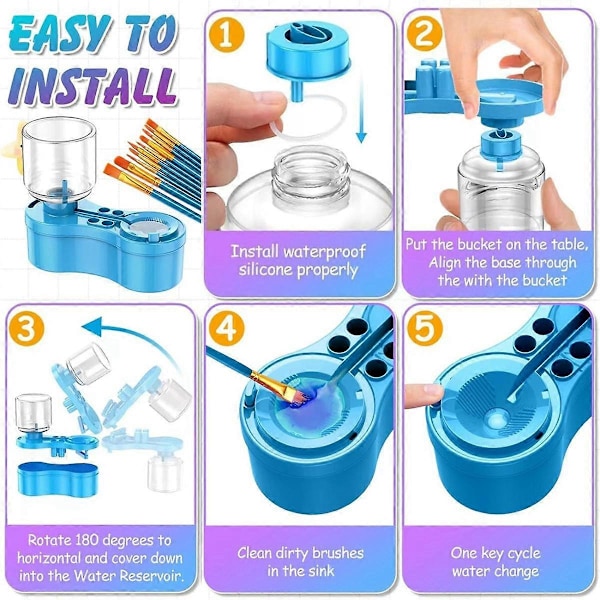 EASY TO INSTALL

1

Install waterproof silicone properly

2

Put the bucket on the table, Align the base through the with the bucket

3

Rotate 180 degrees to horizontal and cover down into the Water Reservoir.

4

Clean dirty brushes in the sink

5

One key cycle water change