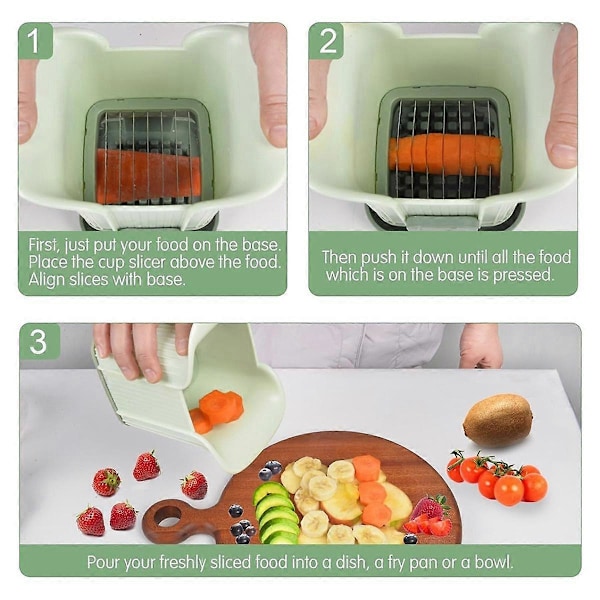 1

First, just put your food on the base. Place the cup slicer above the food. Align slices with base.

2

Then push it down until all the food which is on the base is pressed.

3

Pour your freshly sliced food into a dish, a fry pan or a bowl.