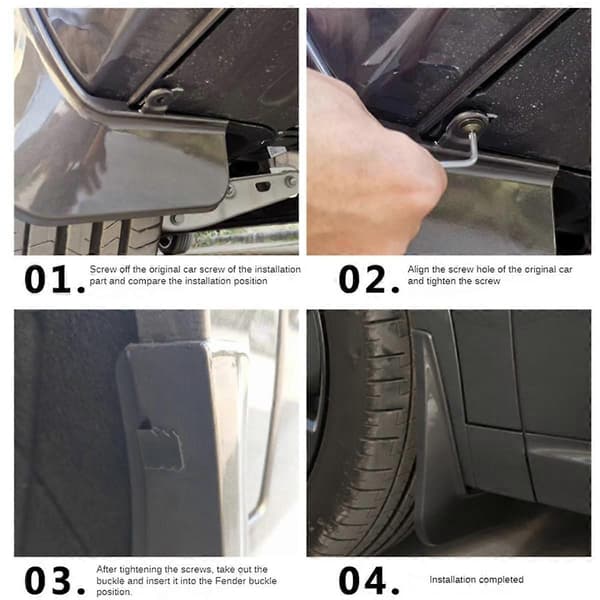 01. Screw off the original car screw of the installation part and compare the installation position

02. Align the screw hole of the original car and tighten the screw

03. After tightening the screws, take out the buckle and insert it into the Fender buckle position.

04. Installation completed