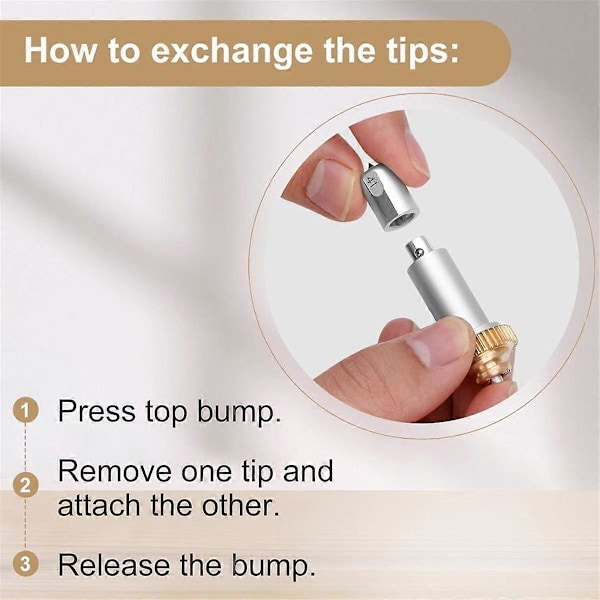 How to exchange the tips:

41

1 Press top bump.

2 Remove one tip and attach the other.

3 Release the bump.