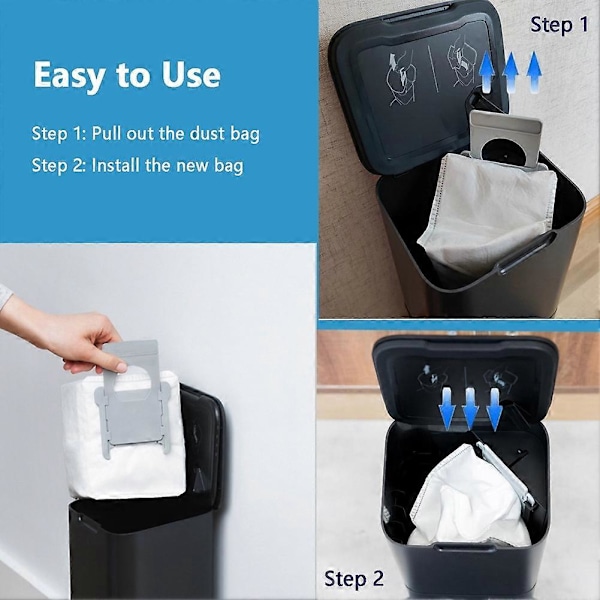 Easy to Use

Step 1: Pull out the dust bag

Step 2: Install the new bag

Step 1

Step 2