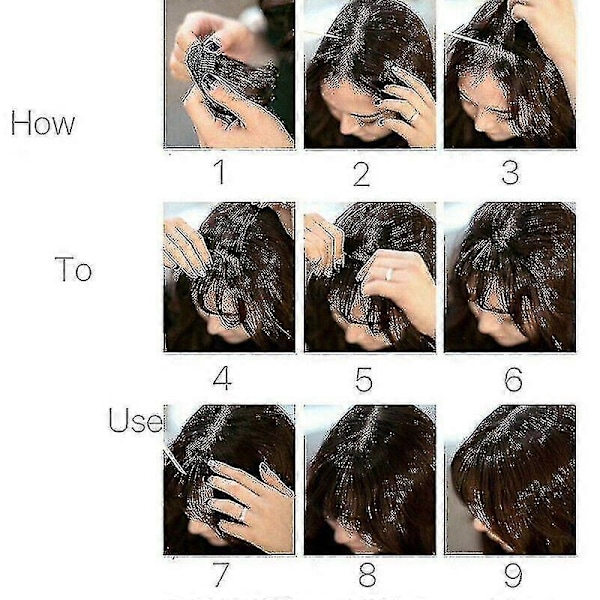 How

1 2 3

To

4 5 6

Use

7 8 9