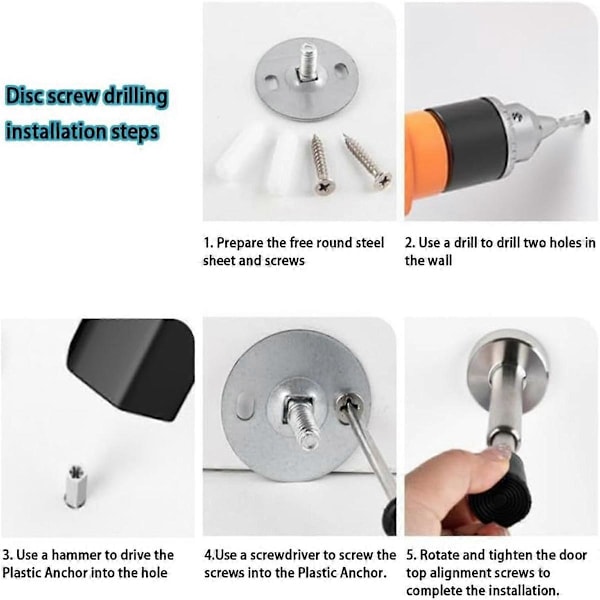 Disc screw drilling installation steps

1. Prepare the free round steel sheet and screws

2. Use a drill to drill two holes in the wall

3. Use a hammer to drive the Plastic Anchor into the hole

4.Use a screwdriver to screw the screws into the Plastic Anchor.

5. Rotate and tighten the door top alignment screws to complete the installation.