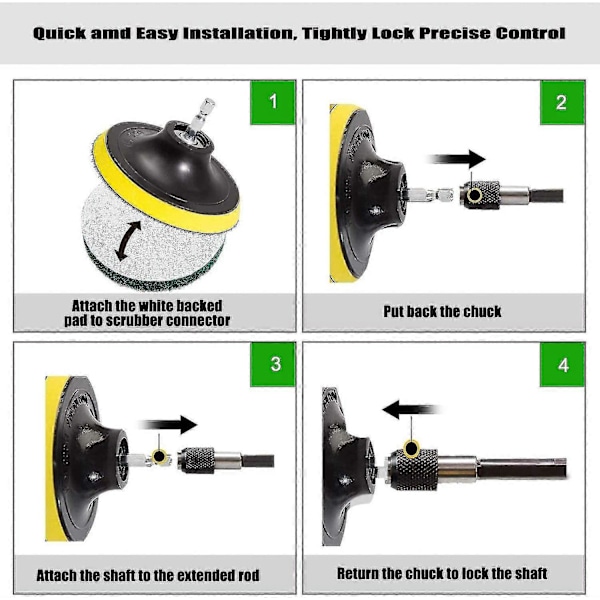 Quick amd Easy Installation, Tightly Lock Precise Control

1

Attach the white backed pad to scrubber connector

2

Put back the chuck

3

Attach the shaft to the extended rod

4

Return the chuck to lock the shaft