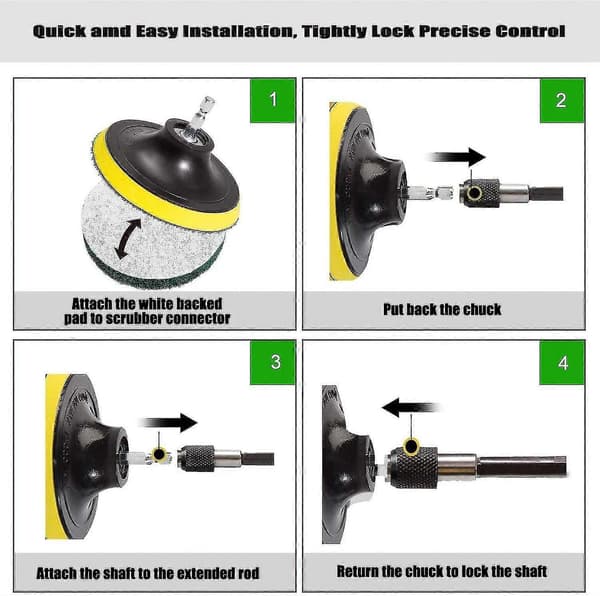 Quick amd Easy Installation, Tightly Lock Precise Control

1

Attach the white backed pad to scrubber connector

2

Put back the chuck

3

Attach the shaft to the extended rod

4

Return the chuck to lock the shaft