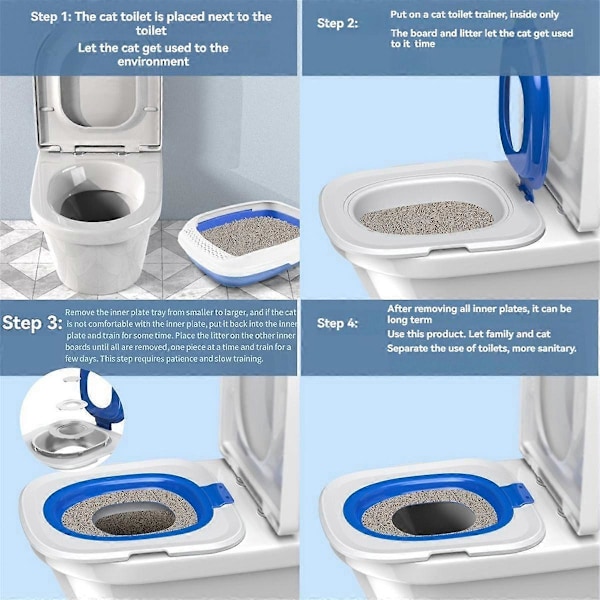 Step 1: The cat toilet is placed next to the toilet

Let the cat get used to the environment

Step 2:

Put on a cat toilet trainer, inside only

The board and litter let the cat get used to it time

Step 3:

Remove the inner plate tray from smaller to larger, and if the cat is not comfortable with the inner plate, put it back into the inner plate and train for some time. Place the litter on the other inner boards until all are removed, one piece at a time and train for a few days. This step requires patience and slow training.

Step 4:

After removing all inner plates, it can be long term

Use this product. Let family and cat

Separate the use of toilets, more sanitary.