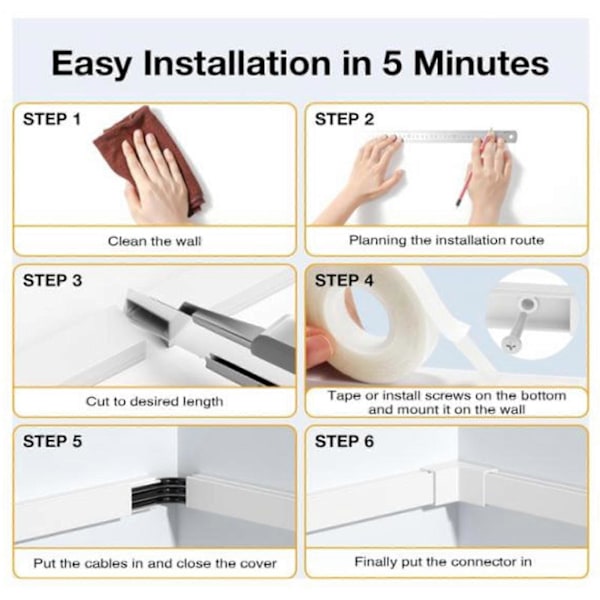 Easy Installation in 5 Minutes

STEP 1

Clean the wall

STEP 2

Planning the installation route

STEP 3

Cut to desired length

STEP 4

Tape or install screws on the bottom and mount it on the wall

STEP 5

Put the cables in and close the cover

STEP 6

Finally put the connector in