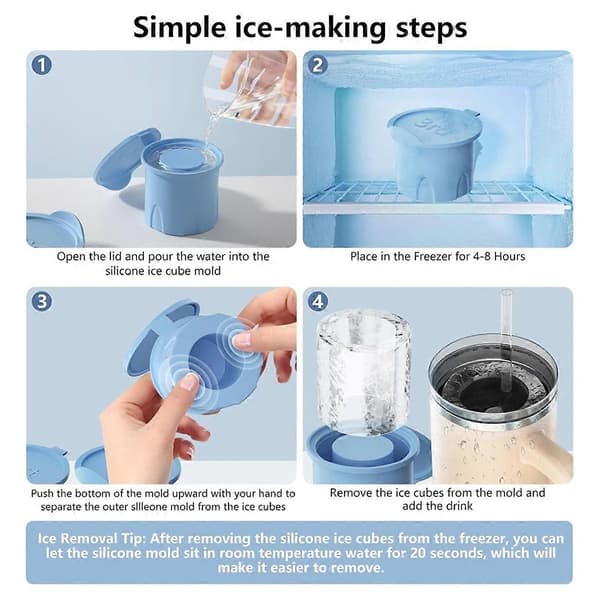 Simple ice-making steps

1

Open the lid and pour the water into the silicone ice cube mold

2

Place in the Freezer for 4-8 Hours

3

Push the bottom of the mold upward with your hand to separate the outer sllleone mold from the ice cubes

4

Remove the ice cubes from the mold and add the drink

Ice Removal Tip: After removing the silicone ice cubes from the freezer, you can let the silicone mold sit in room temperature water for 20 seconds, which will make it easier to remove.