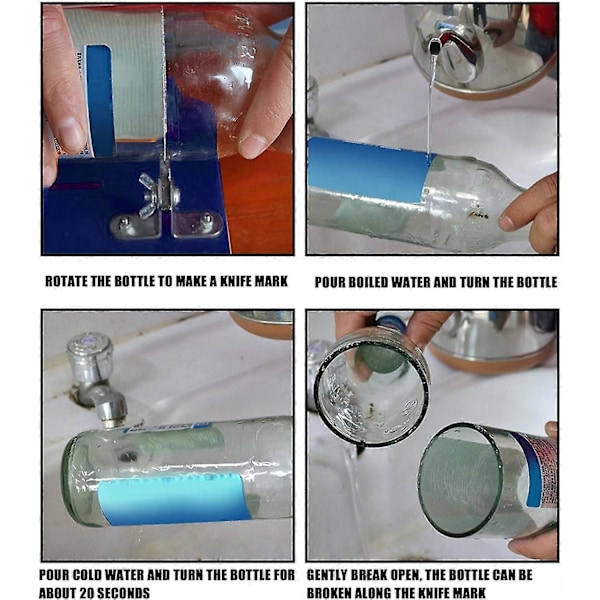 ROTATE THE BOTTLE TO MAKE A KNIFE MARK

POUR BOILED WATER AND TURN THE BOTTLE

POUR COLD WATER AND TURN THE BOTTLE FOR ABOUT 20 SECONDS

GENTLY BREAK OPEN, THE BOTTLE CAN BE BROKEN ALONG THE KNIFE MARK