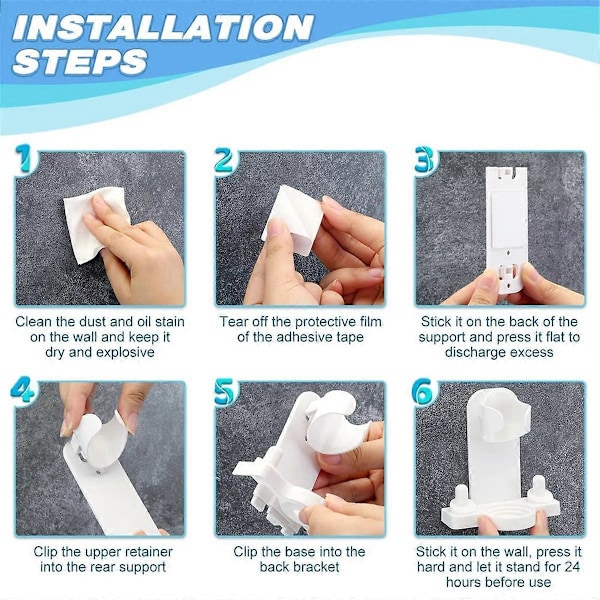 INSTALLATION STEPS

1

Clean the dust and oil stain on the wall and keep it dry and explosive

2

Tear off the protective film of the adhesive tape

3

Stick it on the back of the support and press it flat to discharge excess

4

Clip the upper retainer into the rear support

5

Clip the base into the back bracket

6

Stick it on the wall, press it hard and let it stand for 24 hours before use