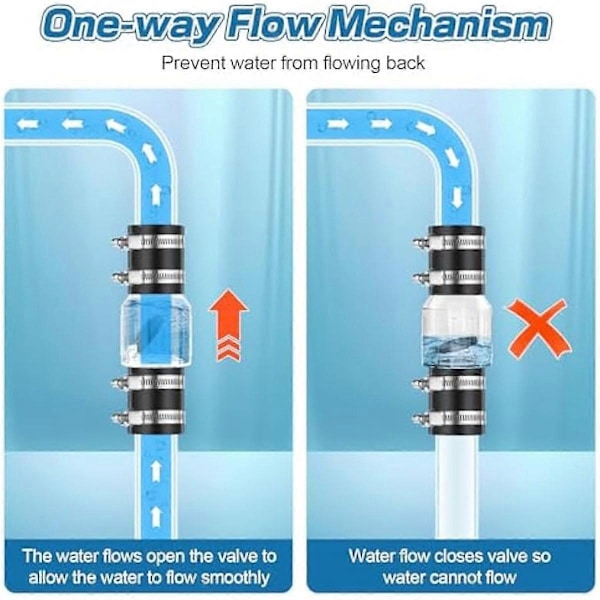 One-way Flow Mechanism

Prevent water from flowing back

The water flows open the valve to allow the water to flow smoothly

Water flow closes valve so water cannot flow