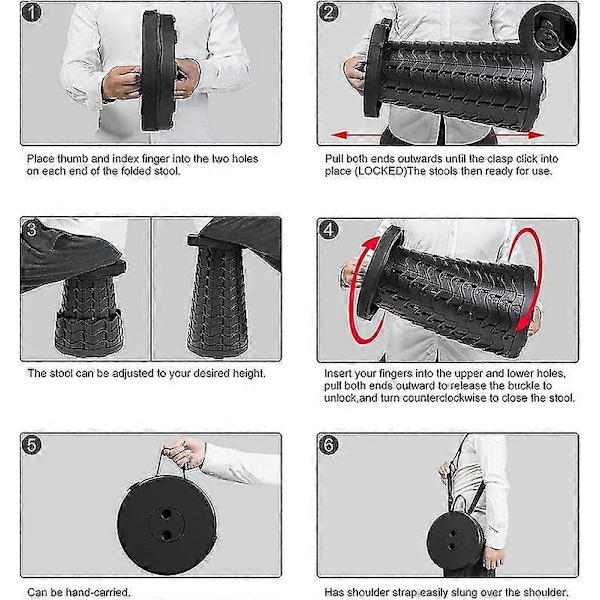 1

Place thumb and index finger into the two holes on each end of the folded stool.

2

Pull both ends outwards until the clasp click into place (LOCKED)The stools then ready for use.

3

The stool can be adjusted to your desired height.

4

Insert your fingers into the upper and lower holes, pull both ends outward to release the buckle to unlock,and turn counterclockwise to close the stool.

5

Can be hand-carried.

6

Has shoulder strap easily slung over the shoulder.