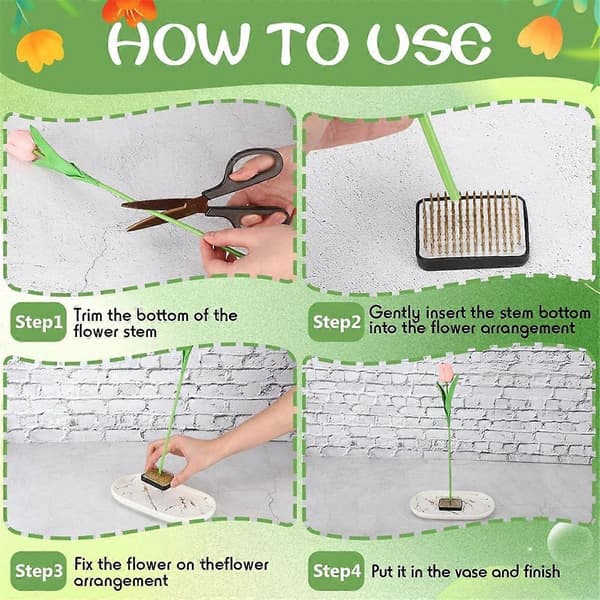 HOW TO USE

Step1 Trim the bottom of the flower stem

Step2 Gently insert the stem bottom into the flower arrangement

Step3 Fix the flower on theflower arrangement

Step4 Put it in the vase and finish