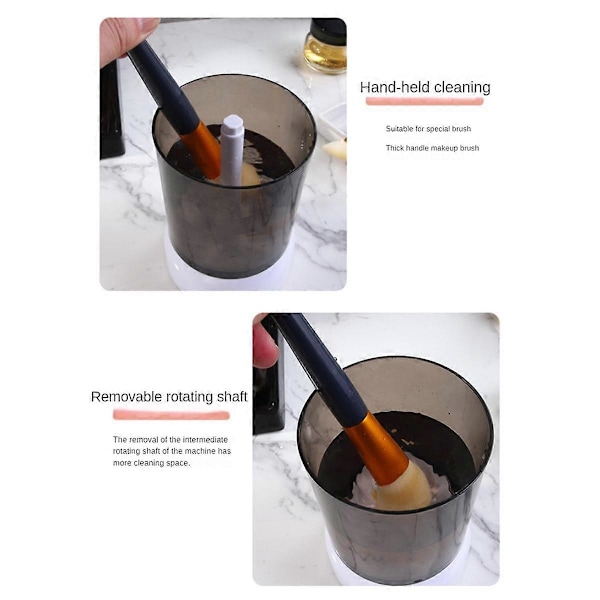 Hand-held cleaning

Suitable for special brush

Thick handle makeup brush

Removable rotating shaft

The removal of the intermediate rotating shaft of the machine has more cleaning space.