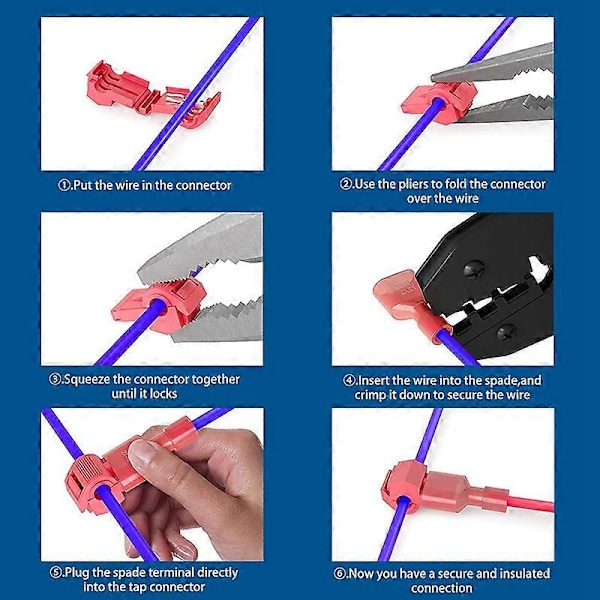 ①.Put the wire in the connector

②.Use the pliers to fold the connector over the wire

③.Squeeze the connector together until it locks

④.Insert the wire into the spade,and crimp it down to secure the wire

⑤.Plug the spade terminal directly into the tap connector

⑥.Now you have a secure and insulated connection