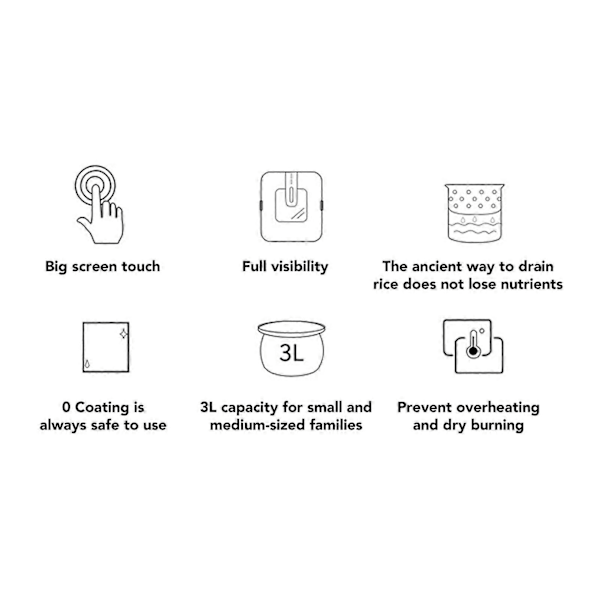 Big screen touch

Full visibility

The ancient way to drain rice does not lose nutrients

0 Coating is always safe to use

3L

3L capacity for small and medium-sized families

Prevent overheating and dry burning