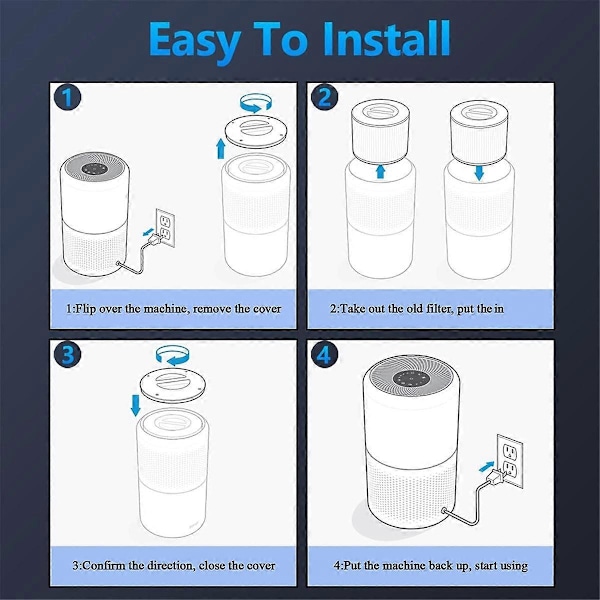 Easy To Install

1

1:Flip over the machine, remove the cover

2

2:Take out the old filter, put the in

3

3:Confirm the direction, close the cover

4

4:Put the machine back up, start using