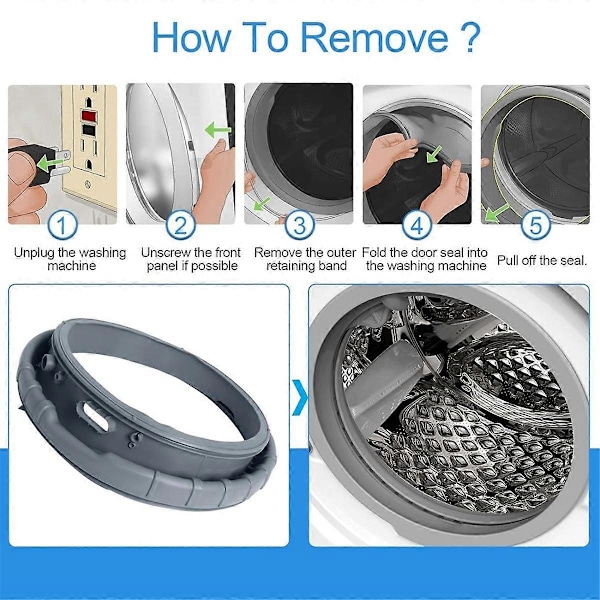 How To Remove ?

1
Unplug the washing machine

2
Unscrew the front panel if possible

3
Remove the outer retaining band

4
Fold the door seal into the washing machine

5
Pull off the seal.