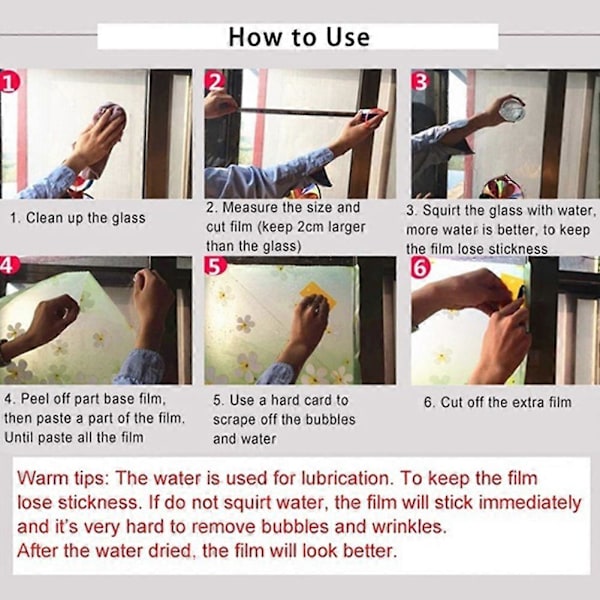 How to Use

1

1. Clean up the glass

2

2. Measure the size and cut film (keep 2cm larger than the glass)

3

3. Squirt the glass with water, more water is better, to keep the film lose stickness

4

4. Peel off part base film, then paste a part of the film. Until paste all the film

5

5. Use a hard card to scrape off the bubbles and water

6

6. Cut off the extra film

Warm tips: The water is used for lubrication. To keep the film lose stickness. If do not squirt water, the film will stick immediately and it's very hard to remove bubbles and wrinkles.
After the water dried, the film will look better.