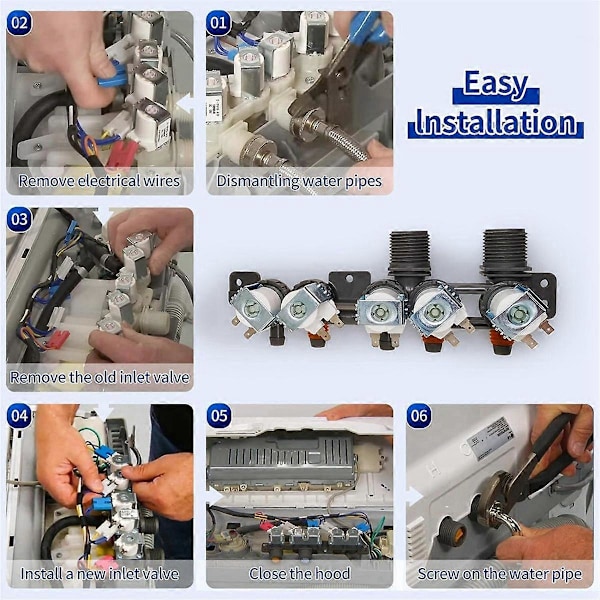 02

Remove electrical wires

01

Dismantling water pipes

Easy Installation

03

Remove the old inlet valve

04

Install a new inlet valve

05

Close the hood

06

Screw on the water pipe