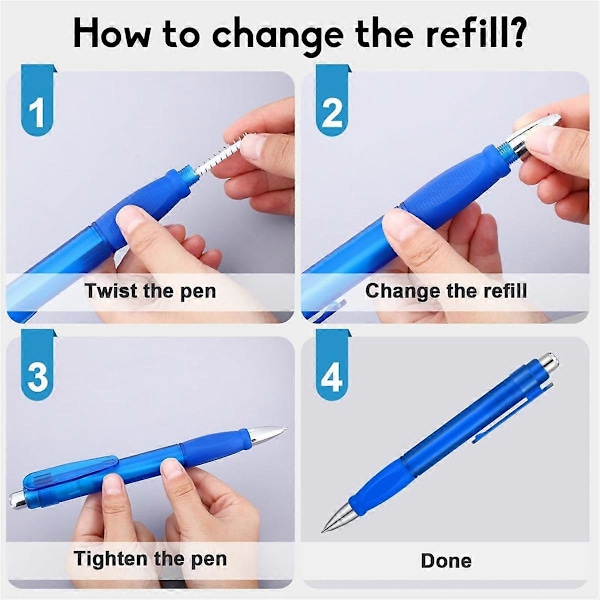 How to change the refill?

1

Twist the pen

2

Change the refill

3

Tighten the pen

4

Done