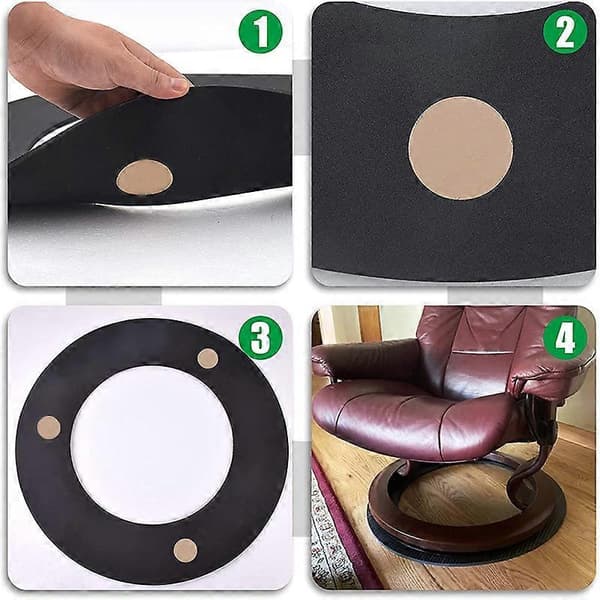 1

2

3

4