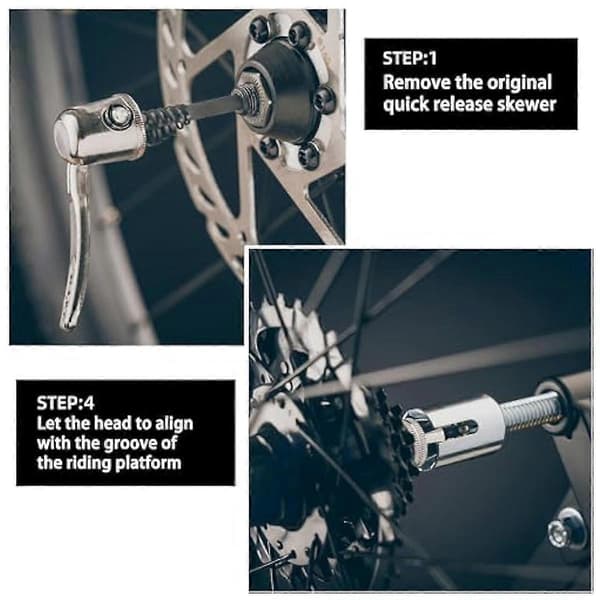 STEP:1
Remove the original quick release skewer

STEP:4
Let the head to align with the groove of the riding platform