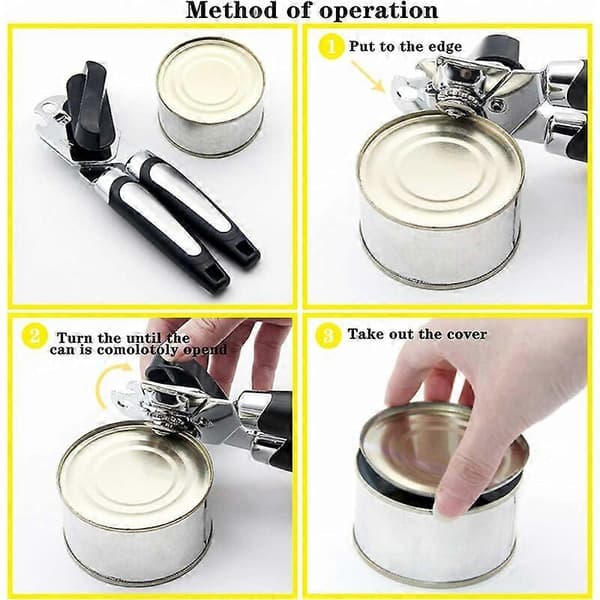 Method of operation

1 Put to the edge

2 Turn the until the can is comolotoly opend

3 Take out the cover