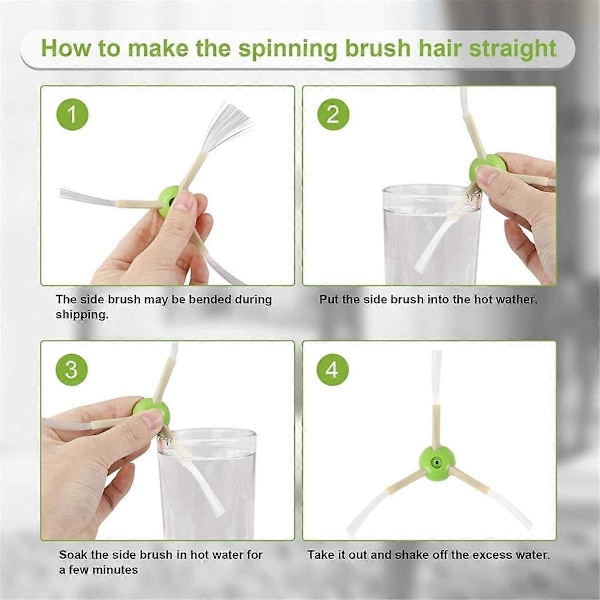 How to make the spinning brush hair straight

1

The side brush may be bended during shipping.

2

Put the side brush into the hot wather.

3

Soak the side brush in hot water for a few minutes

4

Take it out and shake off the excess water.