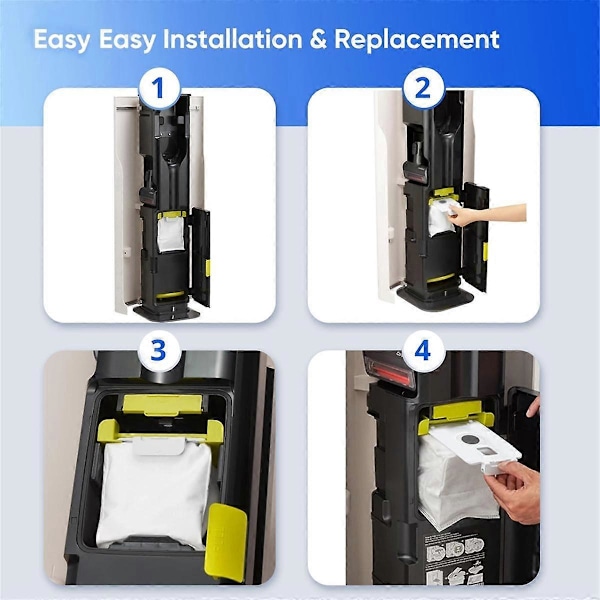 Easy Easy Installation & Replacement

1

2

3

4