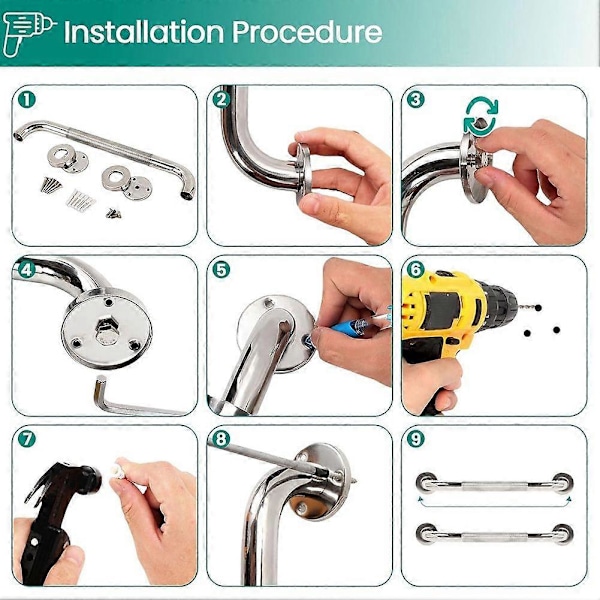 Installation Procedure

1

2

3

4

5

6

7

8

9