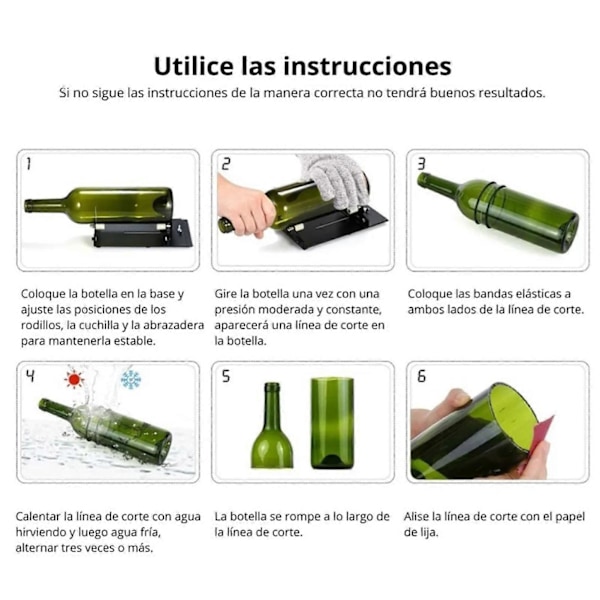 Utilice las instrucciones

Si no sigue las instrucciones de la manera correcta no tendrá buenos resultados.

1

Coloque la botella en la base y ajuste las posiciones de los rodillos, la cuchilla y la abrazadera para mantenerla estable.

2

Gire la botella una vez con una presión moderada y constante, aparecerá una línea de corte en la botella.

3

Coloque las bandas elásticas a ambos lados de la línea de corte.

4

Calentar la línea de corte con agua hirviendo y luego agua fría, alternar tres veces o más.

5

La botella se rompe a lo largo de la línea de corte.

6

Alise la línea de corte con el papel de lija.