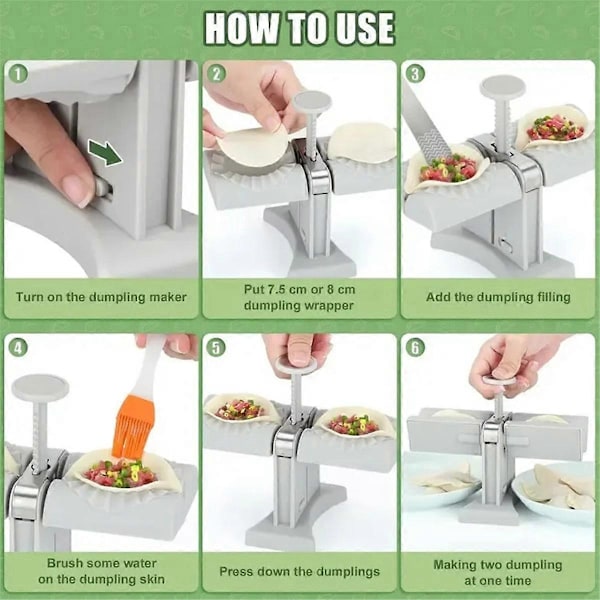 HOW TO USE

1

Turn on the dumpling maker

2

Put 7.5 cm or 8 cm dumpling wrapper

3

Add the dumpling filling

4

Brush some water on the dumpling skin

5

Press down the dumplings

6

Making two dumpling at one time