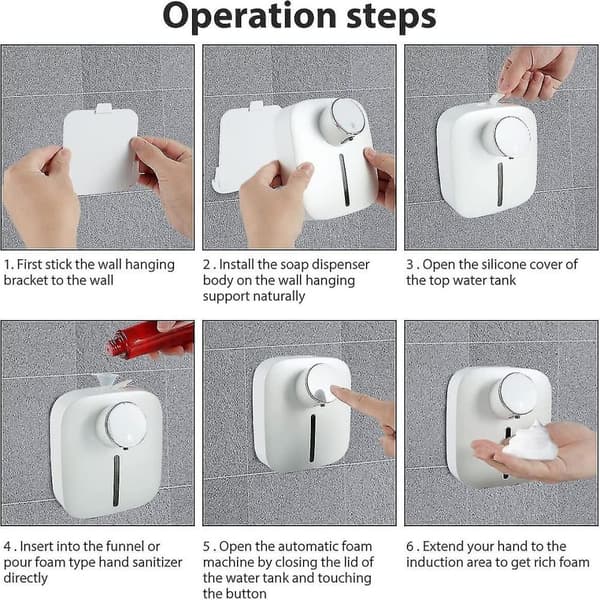 Operation steps

1. First stick the wall hanging bracket to the wall

2 . Install the soap dispenser body on the wall hanging support naturally

3 . Open the silicone cover of the top water tank

4 . Insert into the funnel or pour foam type hand sanitizer directly

5 . Open the automatic foam machine by closing the lid of the water tank and touching the button

6 . Extend your hand to the induction area to get rich foam