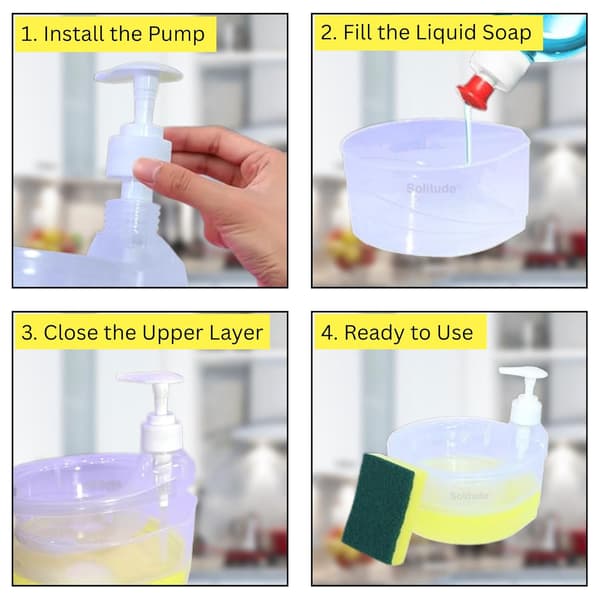 1. Install the Pump

2. Fill the Liquid Soap

Solitude

3. Close the Upper Layer

4. Ready to Use

Solitude