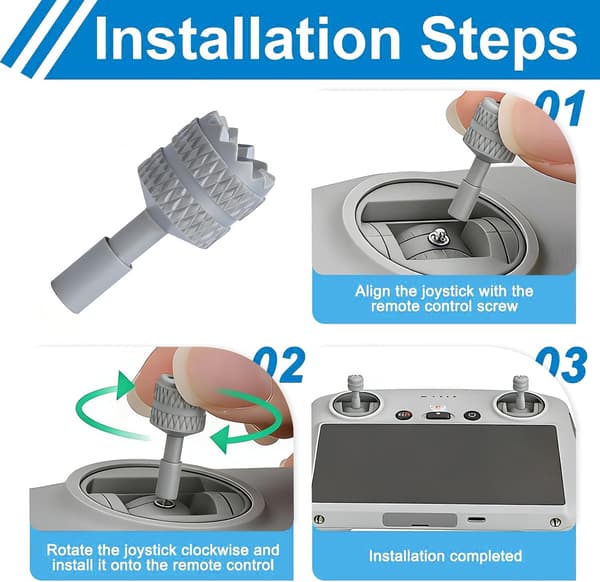 Installation Steps

01

Align the joystick with the remote control screw

02

Rotate the joystick clockwise and install it onto the remote control

03

Installation completed