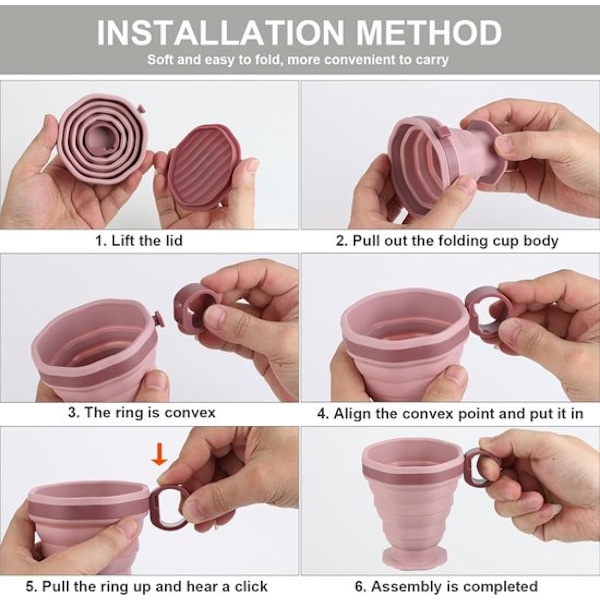 INSTALLATION METHOD
Soft and easy to fold, more convenient to carry

1. Lift the lid

2. Pull out the folding cup body

3. The ring is convex

4. Align the convex point and put it in

5. Pull the ring up and hear a click

6. Assembly is completed