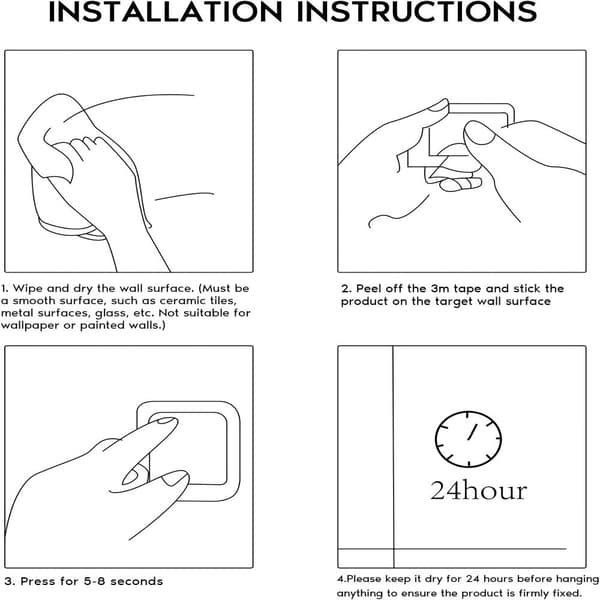 INSTALLATION INSTRUCTIONS

1. Wipe and dry the wall surface. (Must be a smooth surface, such as ceramic tiles, metal surfaces, glass, etc. Not suitable for wallpaper or painted walls.)

2. Peel off the 3m tape and stick the product on the target wall surface

3. Press for 5-8 seconds

24hour

4.Please keep it dry for 24 hours before hanging anything to ensure the product is firmly fixed.