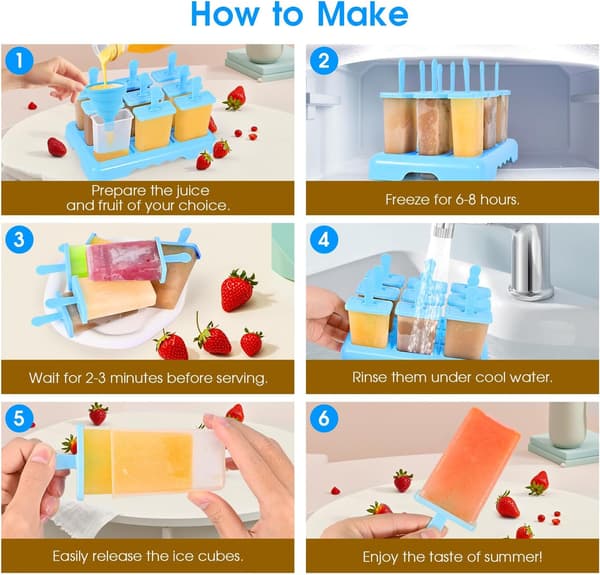 How to Make

1
Prepare the juice and fruit of your choice.

2
Freeze for 6-8 hours.

3
Wait for 2-3 minutes before serving.

4
Rinse them under cool water.

5
Easily release the ice cubes.

6
Enjoy the taste of summer!