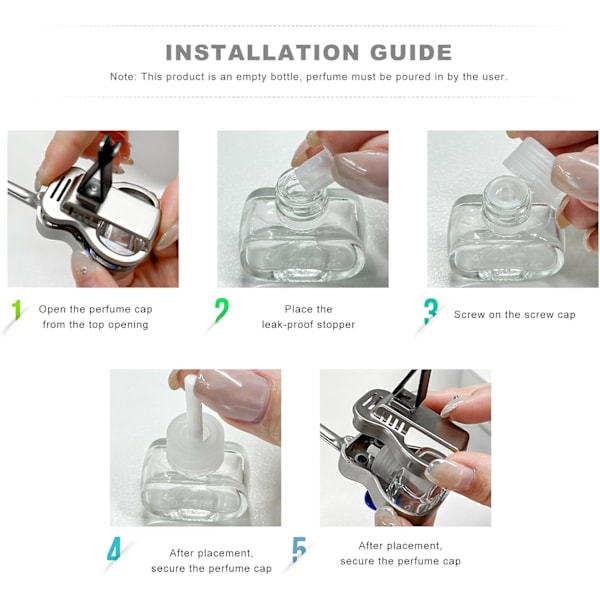 INSTALLATION GUIDE

Note: This product is an empty bottle, perfume must be poured in by the user.

1 Open the perfume cap from the top opening

2 Place the leak-proof stopper

3 Screw on the screw cap

4 After placement, secure the perfume cap

5 After placement, secure the perfume cap