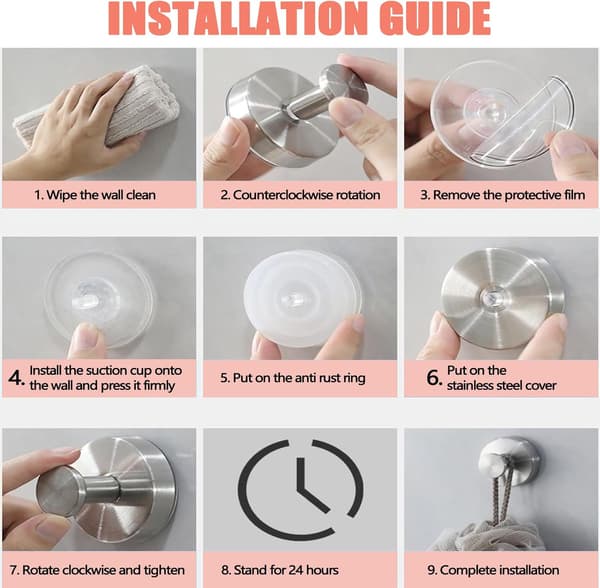 INSTALLATION GUIDE

1. Wipe the wall clean

2. Counterclockwise rotation

3. Remove the protective film

4. Install the suction cup onto the wall and press it firmly

5. Put on the anti rust ring

6. Put on the stainless steel cover

7. Rotate clockwise and tighten

8. Stand for 24 hours

9. Complete installation