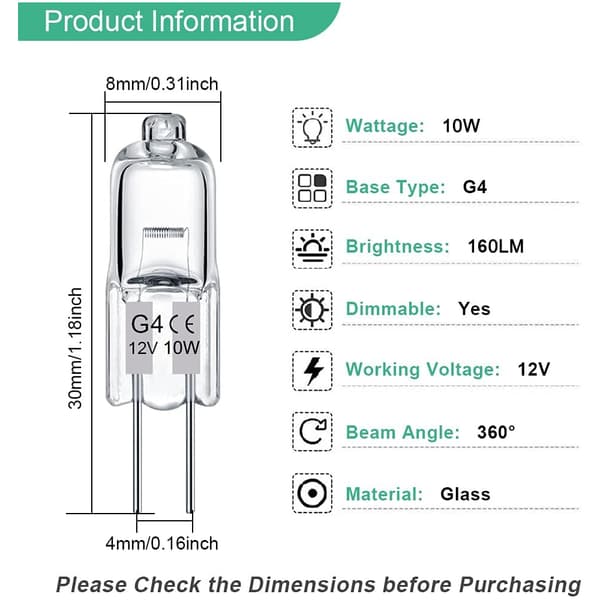 Product Information

8mm/0.31inch

30mm/1.18inch

G4 CE
12V 10W

4mm/0.16inch

Wattage: 10W

Base Type: G4

Brightness: 160LM

Dimmable: Yes

Working Voltage: 12V

Beam Angle: 360°

Material: Glass

Please Check the Dimensions before Purchasing