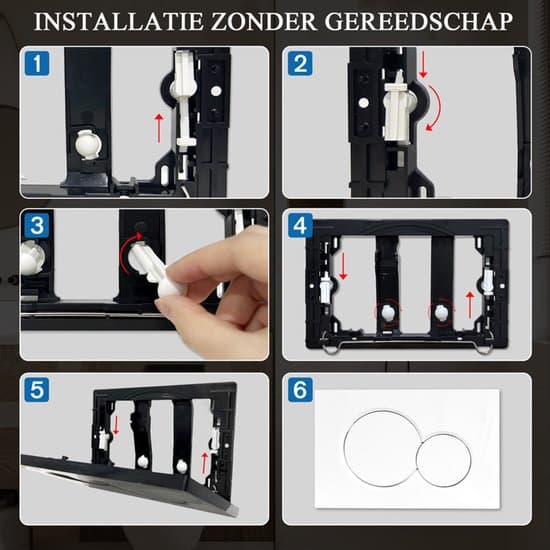 INSTALLATIE ZONDER GEREEDSCHAP

1

2

3

4

5

6