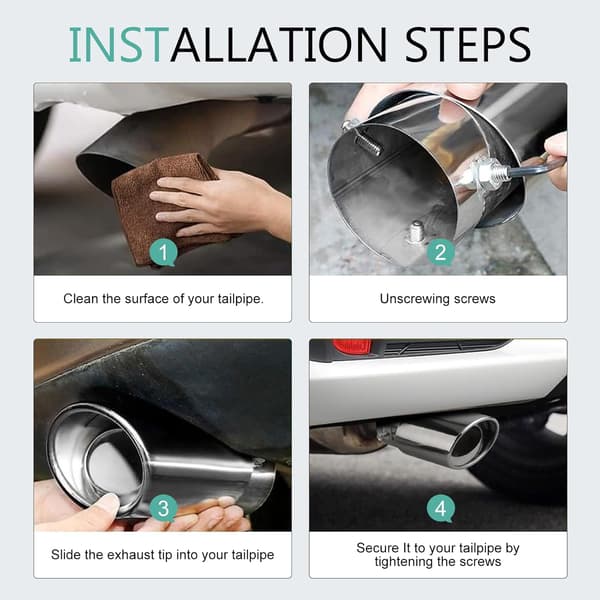 INSTALLATION STEPS

1

Clean the surface of your tailpipe.

2

Unscrewing screws

3

Slide the exhaust tip into your tailpipe

4

Secure It to your tailpipe by tightening the screws